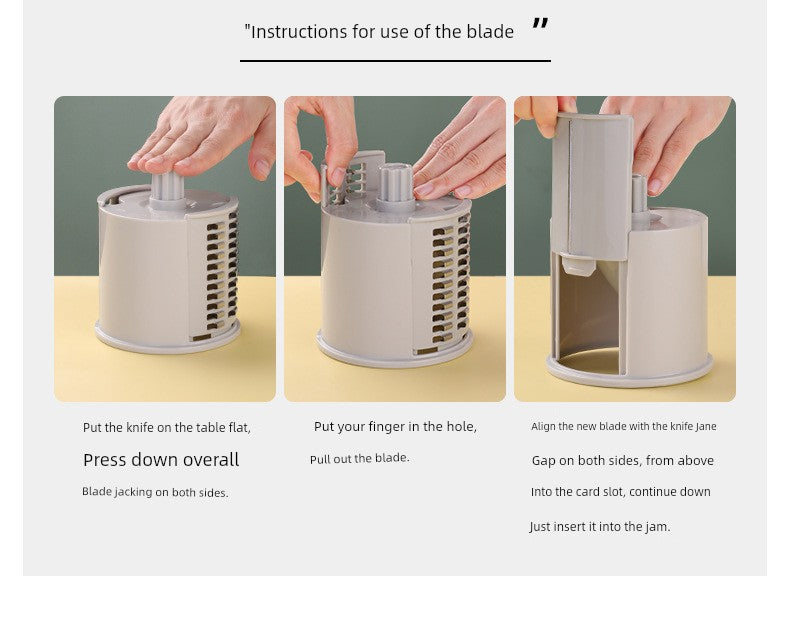 "Instructions for use of the blade "

Put the knife on the table flat,
Press down overall
Blade jacking on both sides.

Put your finger in the hole,
Pull out the blade.

Align the new blade with the knife Jane
Gap on both sides, from above
Into the card slot, continue down
Just insert it into the jam.