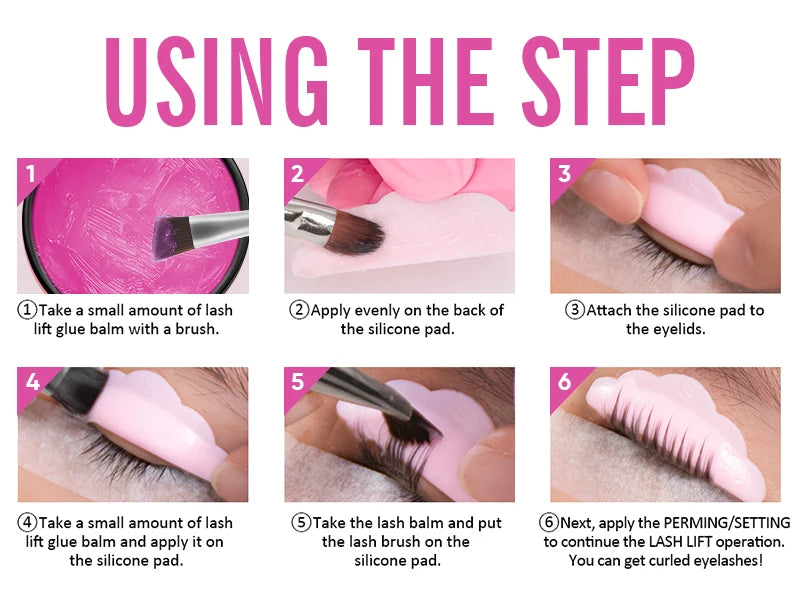 USING THE STEP

1

①Take a small amount of lash lift glue balm with a brush.

2

②Apply evenly on the back of the silicone pad.

3

③Attach the silicone pad to the eyelids.

4

④Take a small amount of lash lift glue balm and apply it on the silicone pad.

5

⑤Take the lash balm and put the lash brush on the silicone pad.

6

⑥Next, apply the PERMING/SETTING to continue the LASH LIFT operation. You can get curled eyelashes!